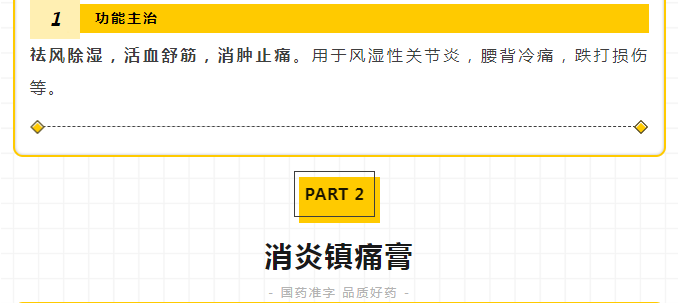 1 功能主治

祛风除湿，活血舒筋，消肿止痛。用于风湿性关节炎，腰背冷痛，跌打损伤等。

PART 2

消炎镇痛膏

- 国药准字 品质好药 -